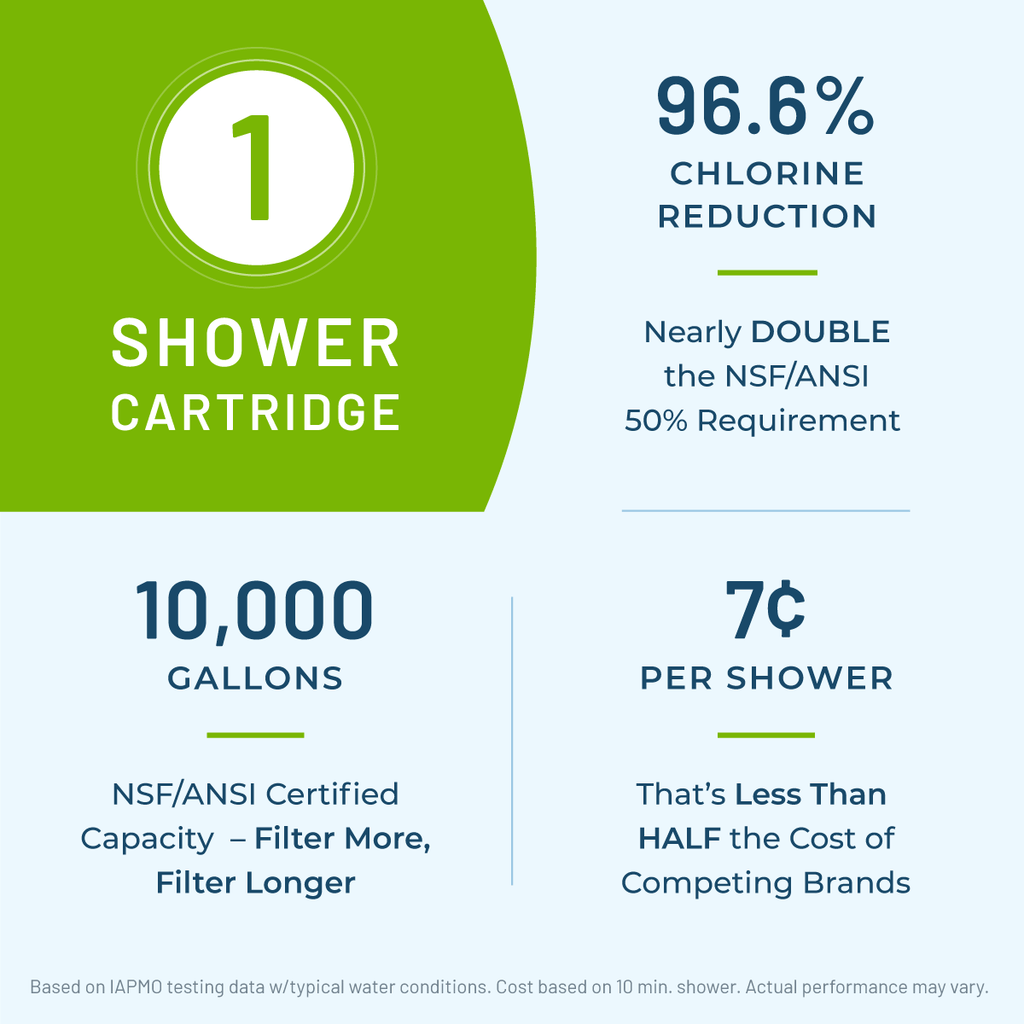 1

SHOWER CARTRIDGE

96.6%
CHLORINE REDUCTION

Nearly DOUBLE the NSF/ANSI 50% Requirement

10,000
GALLONS

NSF/ANSI Certified Capacity – Filter More, Filter Longer

7¢
PER SHOWER

That's Less Than HALF the Cost of Competing Brands

Based on IAPMO testing data w/typical water conditions. Cost based on 10 min. shower. Actual performance may vary.