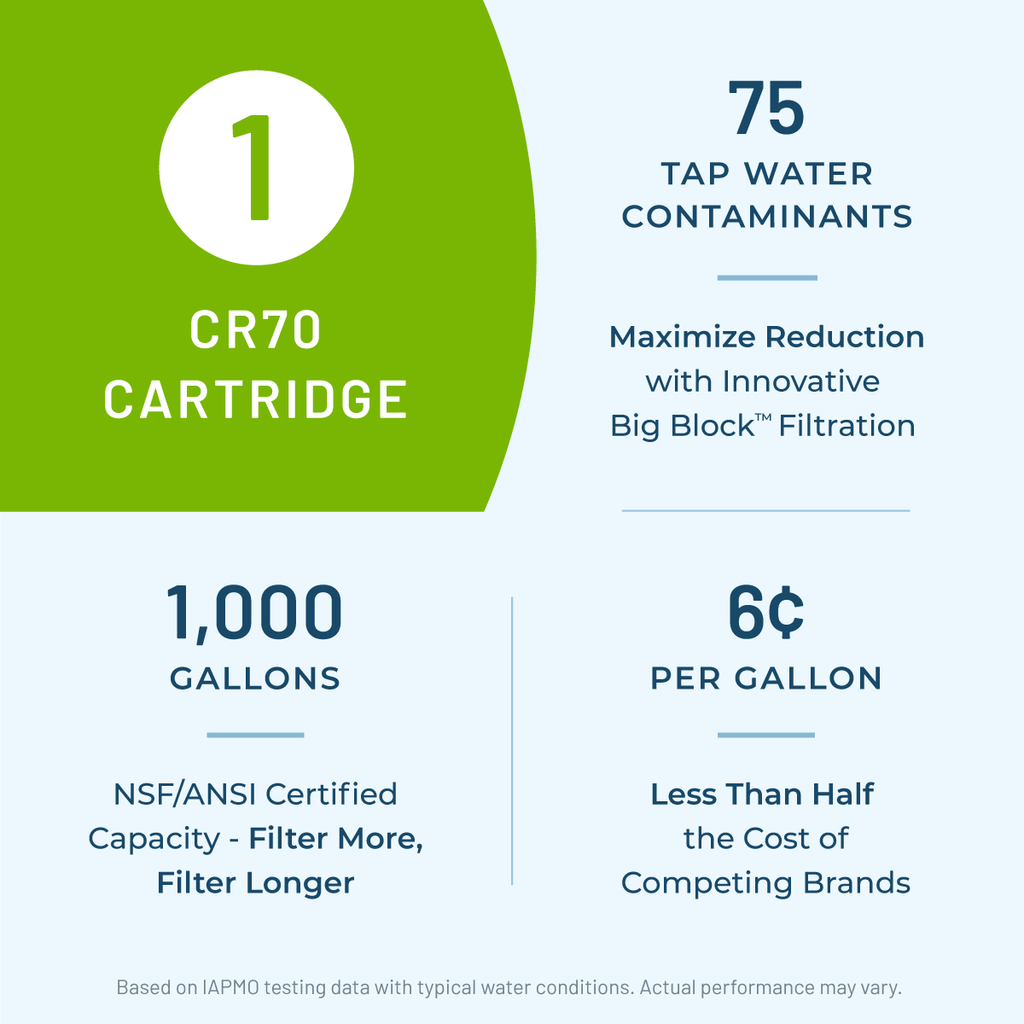 1

CR70
CARTRIDGE

75
TAP WATER
CONTAMINANTS

Maximize Reduction with Innovative Big Block™ Filtration

1,000
GALLONS

NSF/ANSI Certified Capacity - Filter More, Filter Longer

6¢
PER GALLON

Less Than Half the Cost of Competing Brands

Based on IAPMO testing data with typical water conditions. Actual performance may vary.